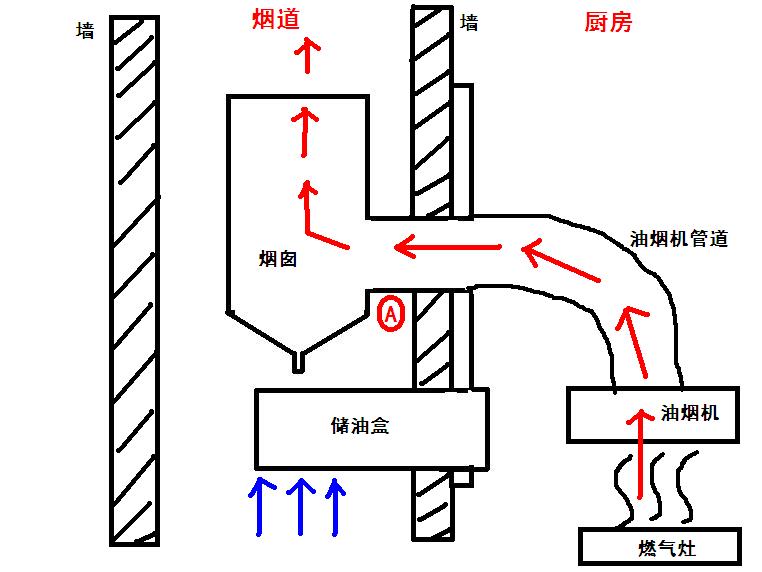 墙

烟道

墙

厨房

油烟机管道

烟囱

A

储油盒

油烟机

燃气灶